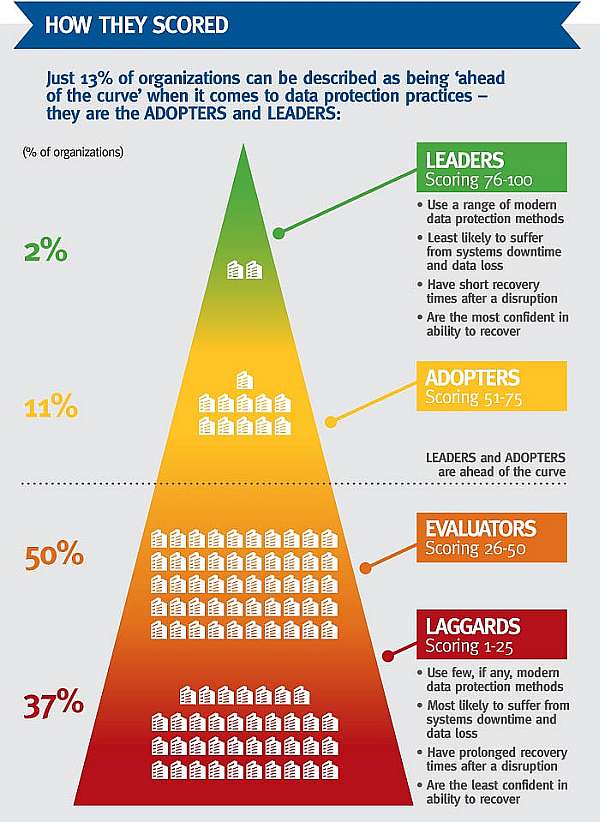 HOW THEY SCORED

Just 13% of organizations can be described as being 'ahead of the curve' when it comes to data protection practices – they are the ADOPTERS and LEADERS:

(% of organizations)

2%

LEADERS
Scoring 76-100
• Use a range of modern data protection methods
• Least likely to suffer from systems downtime and data loss
• Have short recovery times after a disruption
• Are the most confident in ability to recover

11%

ADOPTERS
Scoring 51-75

LEADERS and ADOPTERS are ahead of the curve

50%

EVALUATORS
Scoring 26-50

37%

LAGGARDS
Scoring 1-25
• Use few, if any, modern data protection methods
• Most likely to suffer from systems downtime and data loss
• Have prolonged recovery times after a disruption
• Are the least confident in ability to recover